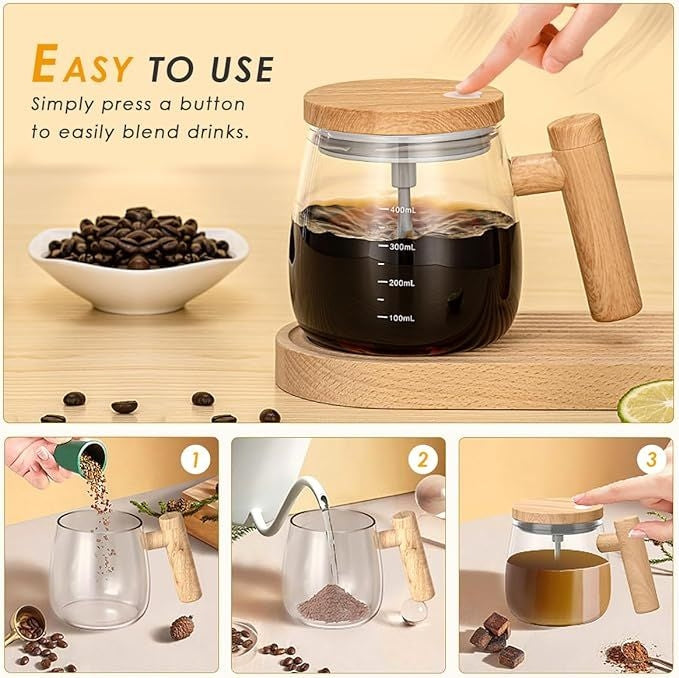 EASY TO USE
Simply press a button to easily blend drinks.

400mL
300mL
200mL
100mL

1

2

3